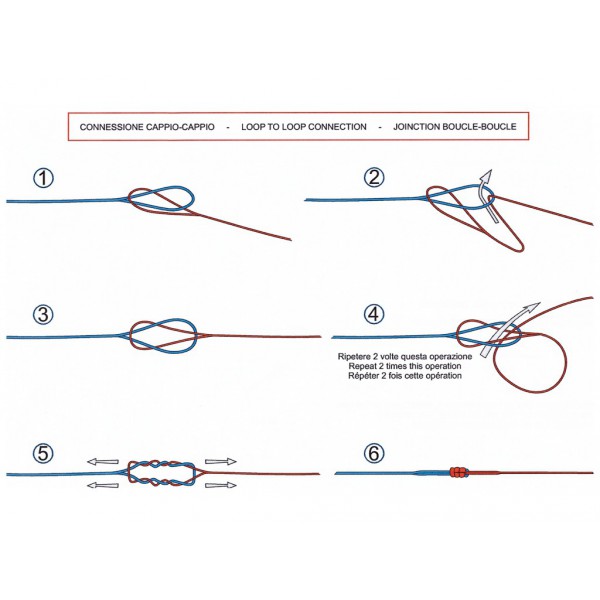 CONNESSIONE CAPPIO-CAPPIO - LOOP TO LOOP CONNECTION - JOINCTION BOUCLE-BOUCLE

1

2

3

4

Ripetere 2 volte questa operazione
Repeat 2 times this operation
Répéter 2 fois cette opération

5

6